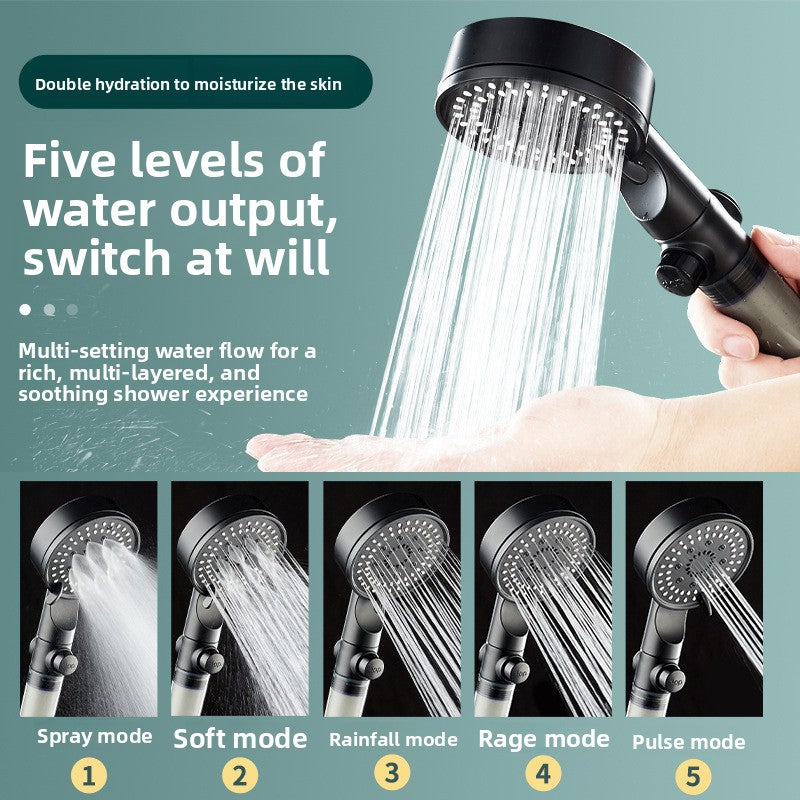 Double hydration to moisturize the skin

Five levels of water output, switch at will

Multi-setting water flow for a rich, multi-layered, and soothing shower experience

Spray mode
1

Soft mode
2

Rainfall mode
3

Rage mode
4

Pulse mode
5