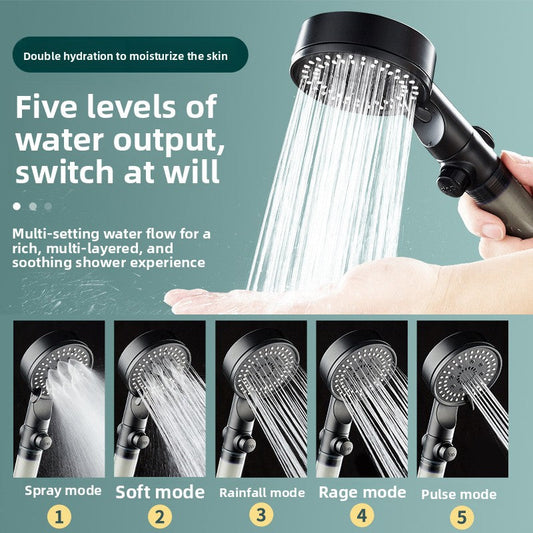 Double hydration to moisturize the skin

Five levels of water output, switch at will

Multi-setting water flow for a rich, multi-layered, and soothing shower experience

Spray mode
1

Soft mode
2

Rainfall mode
3

Rage mode
4

Pulse mode
5